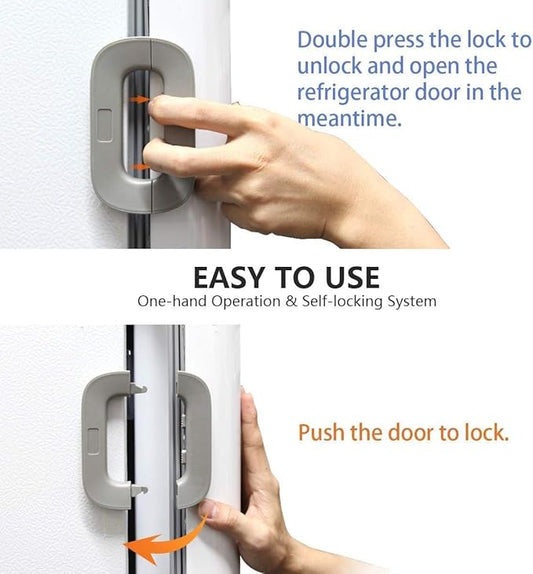 Double press the lock to unlock and open the refrigerator door in the meantime.

EASY TO USE
One-hand Operation & Self-locking System

Push the door to lock.