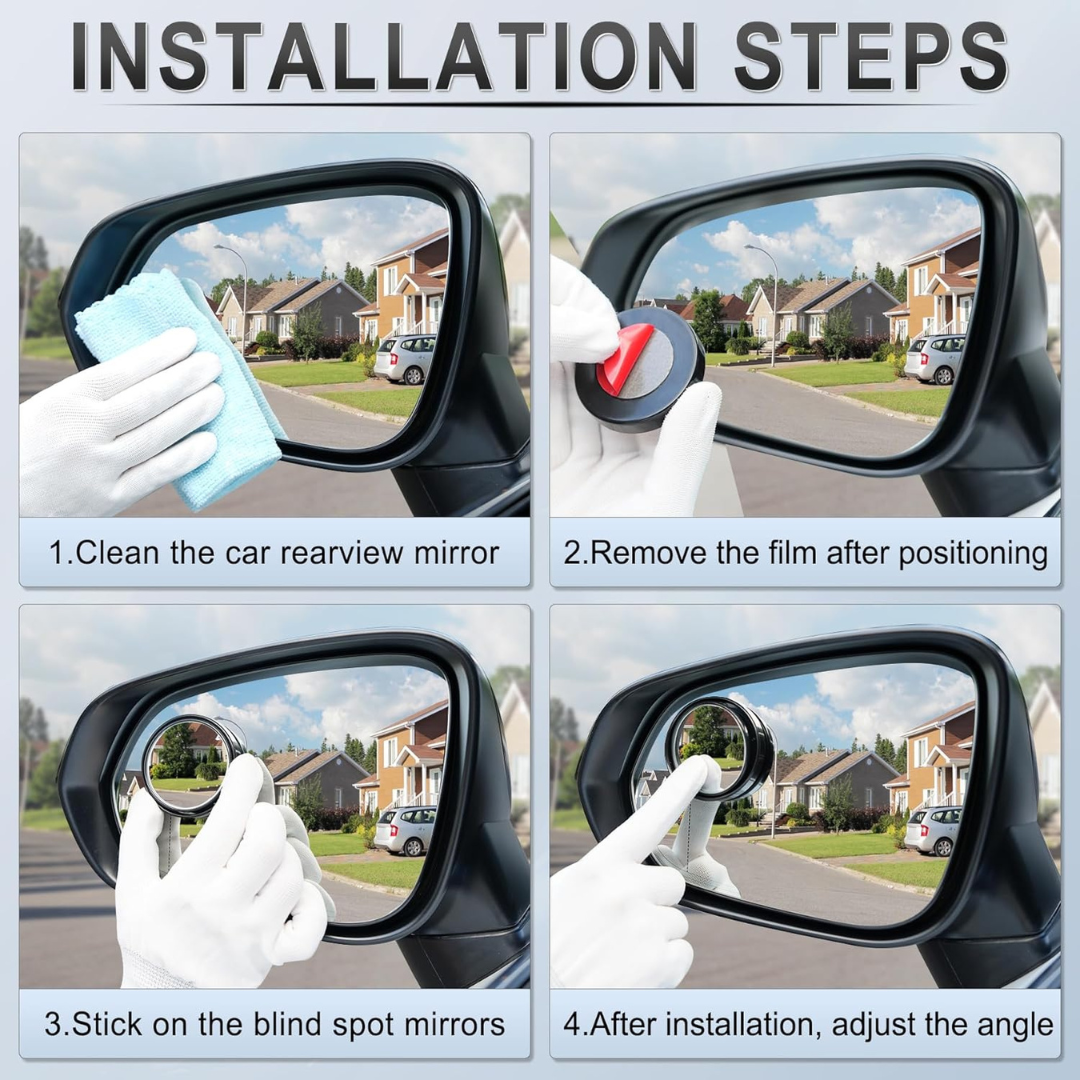 INSTALLATION STEPS

1.Clean the car rearview mirror

2.Remove the film after positioning

3.Stick on the blind spot mirrors

4.After installation, adjust the angle