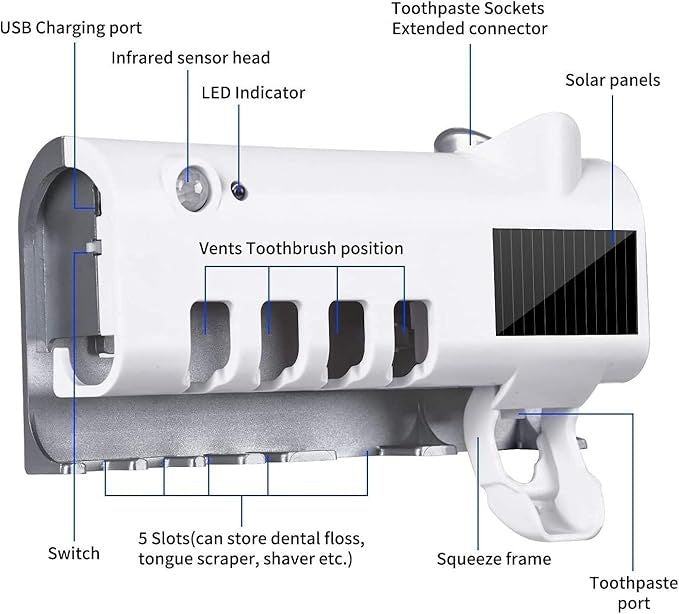 USB Charging port

Infrared sensor head

LED Indicator

Toothpaste Sockets
Extended connector

Solar panels

Vents Toothbrush position

Switch

5 Slots(can store dental floss, tongue scraper, shaver etc.)

Squeeze frame

Toothpaste port